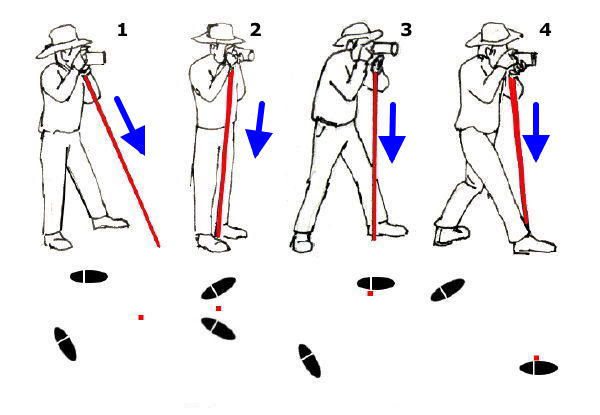 1 2 3 4