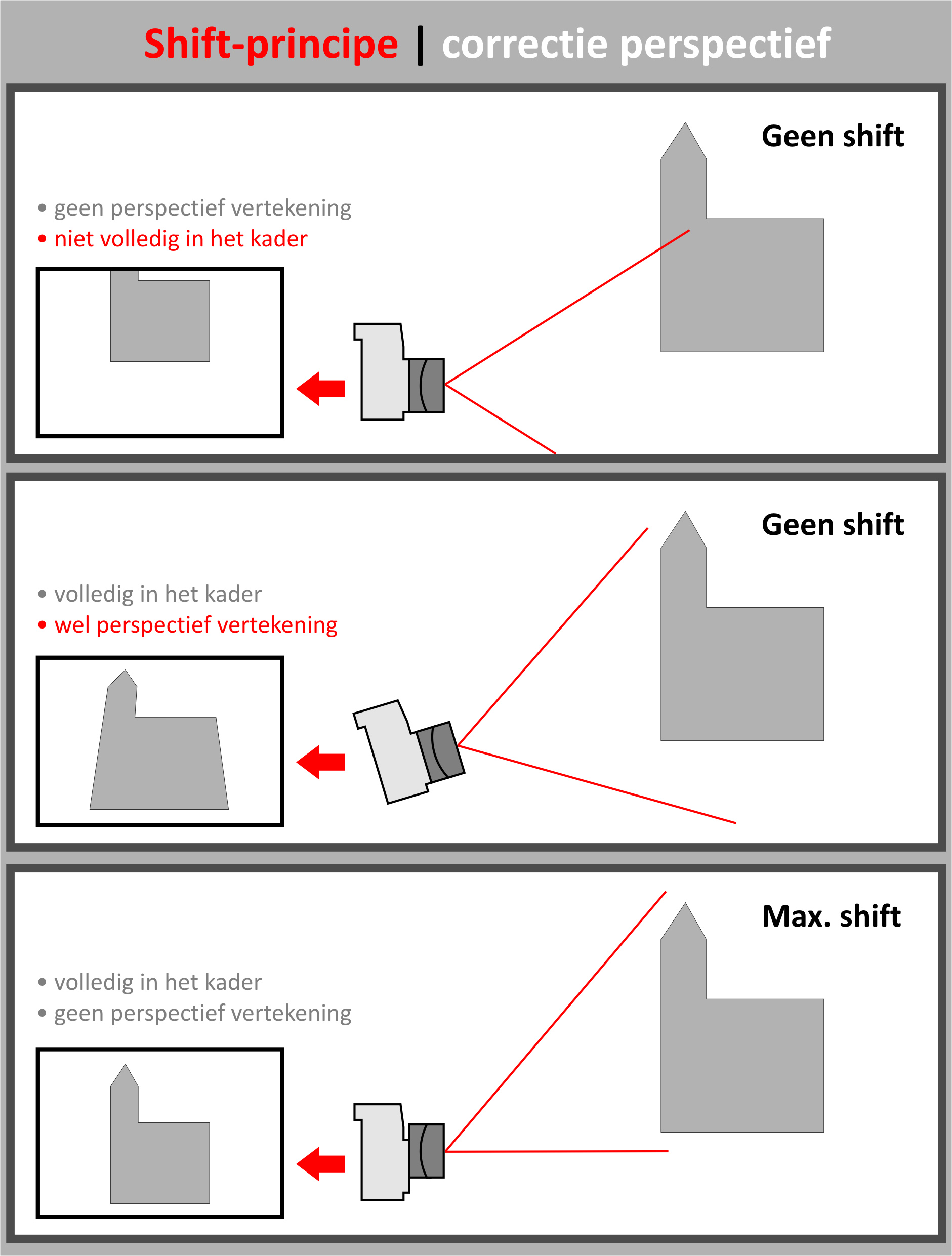 Shift-principe | correctie perspectief

Geen shift

• geen perspectief vertekening
• niet volledig in het kader

Geen shift

• volledig in het kader
• wel perspectief vertekening

Max. shift

• volledig in het kader
• geen perspectief vertekening