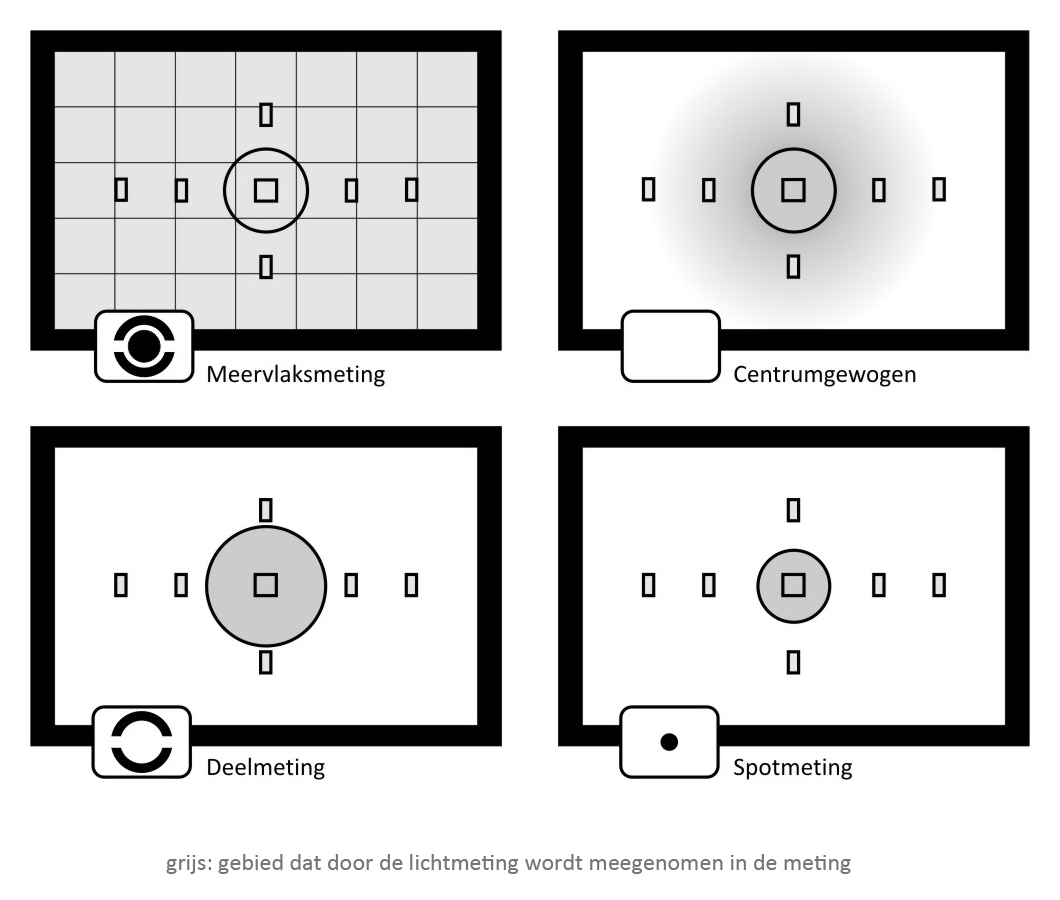 Meervlaksmeting

Centrumgewogen

Deelmeting

Spotmeting

grijs: gebied dat door de lichtmeting wordt meegenomen in de meting