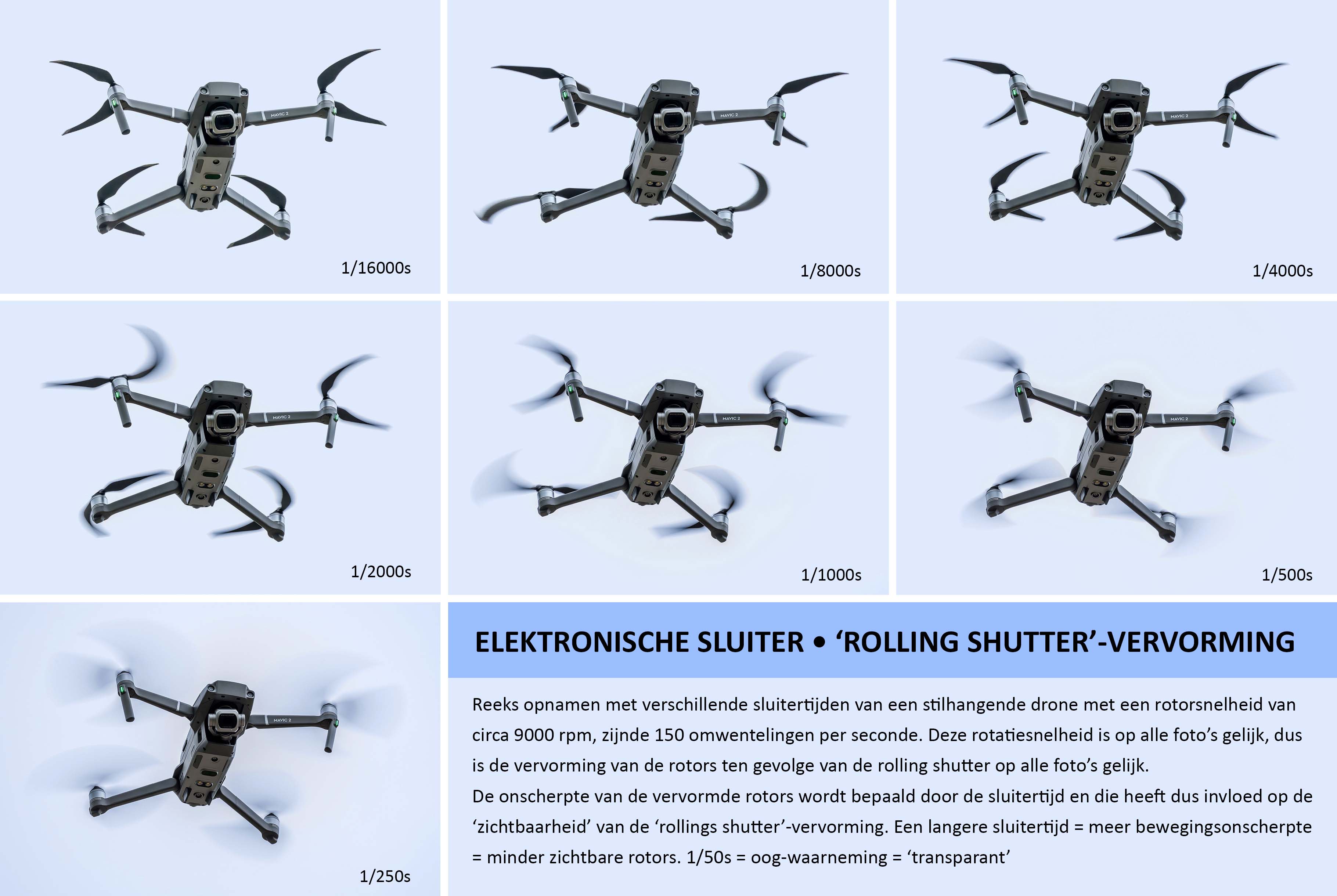 MAVIC 2

1/16000s

MAVIC 2

1/8000s

MAVIC 2

1/4000s

MAVIC 2

1/2000s

MAVIC 2

1/1000s

MAVIC 2

1/500s

MAVIC 2

1/250s

ELEKTRONISCHE SLUITER • ‘ROLLING SHUTTER’-VERVORMING

Reeks opnamen met verschillende sluitertijden van een stilhangende drone met een rotorsnelheid van circa 9000 rpm, zijnde 150 omwentelingen per seconde. Deze rotatiesnelheid is op alle foto’s gelijk, dus is de vervorming van de rotors ten gevolge van de rolling shutter op alle foto’s gelijk.
De onscherpte van de vervormde rotors wordt bepaald door de sluitertijd en die heeft dus invloed op de ‘zichtbaarheid’ van de ‘rollings shutter’-vervorming. Een langere sluitertijd = meer bewegingsonscherpte = minder zichtbare rotors. 1/50s = oog-waarneming = ‘transparant’