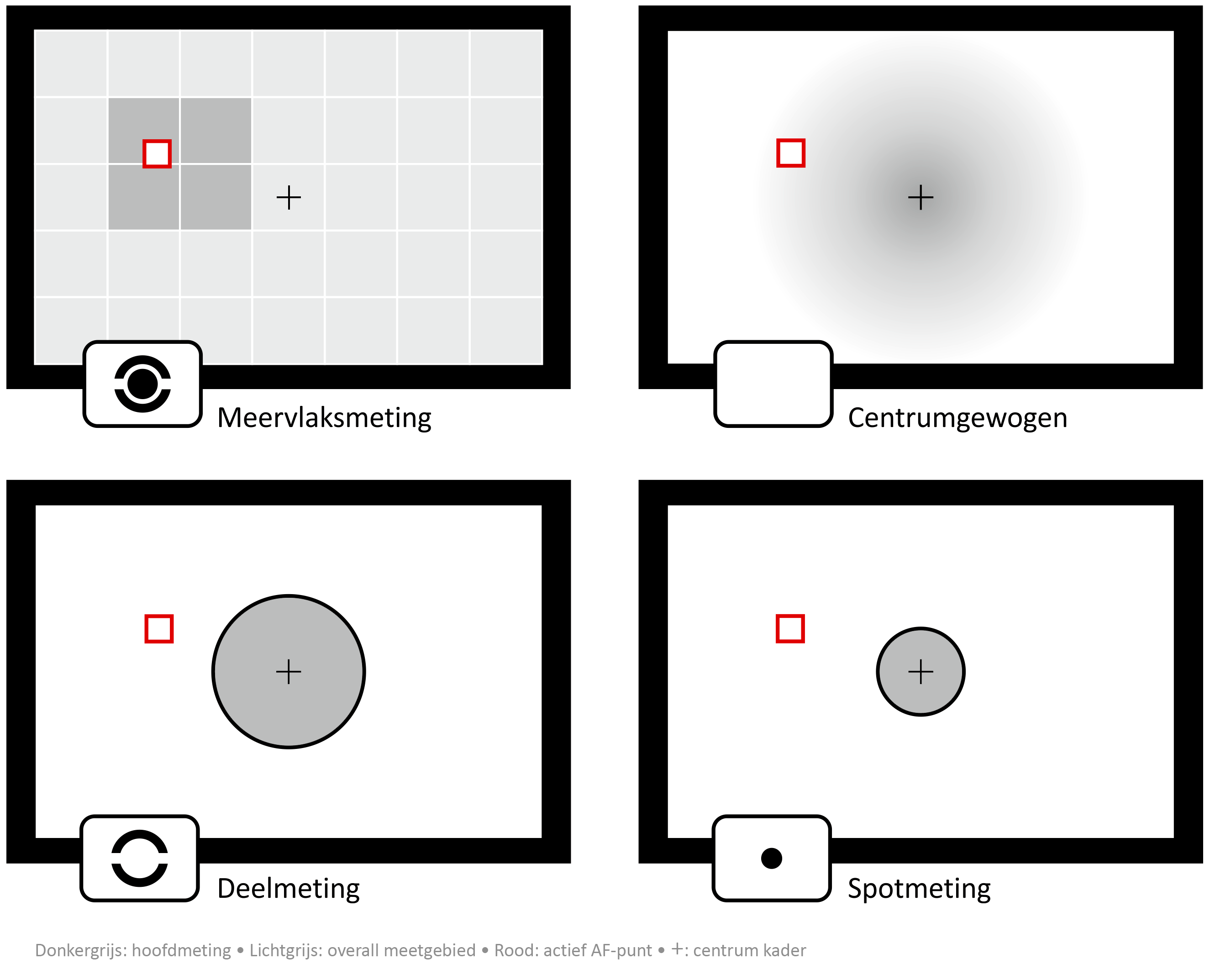 Meervlaksmeting

Centrumgewogen

Deelmeting

Spotmeting

Donkergrijs: hoofdmeting • Lichtgrijs: overall meetgebied • Rood: actief AF-punt • +: centrum kader